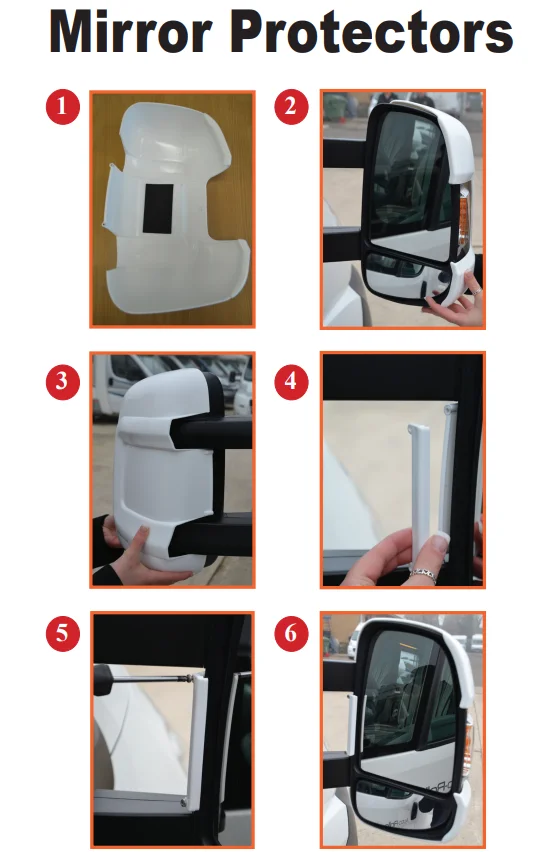 Mirror Protectors

1

2

3

4

5

6